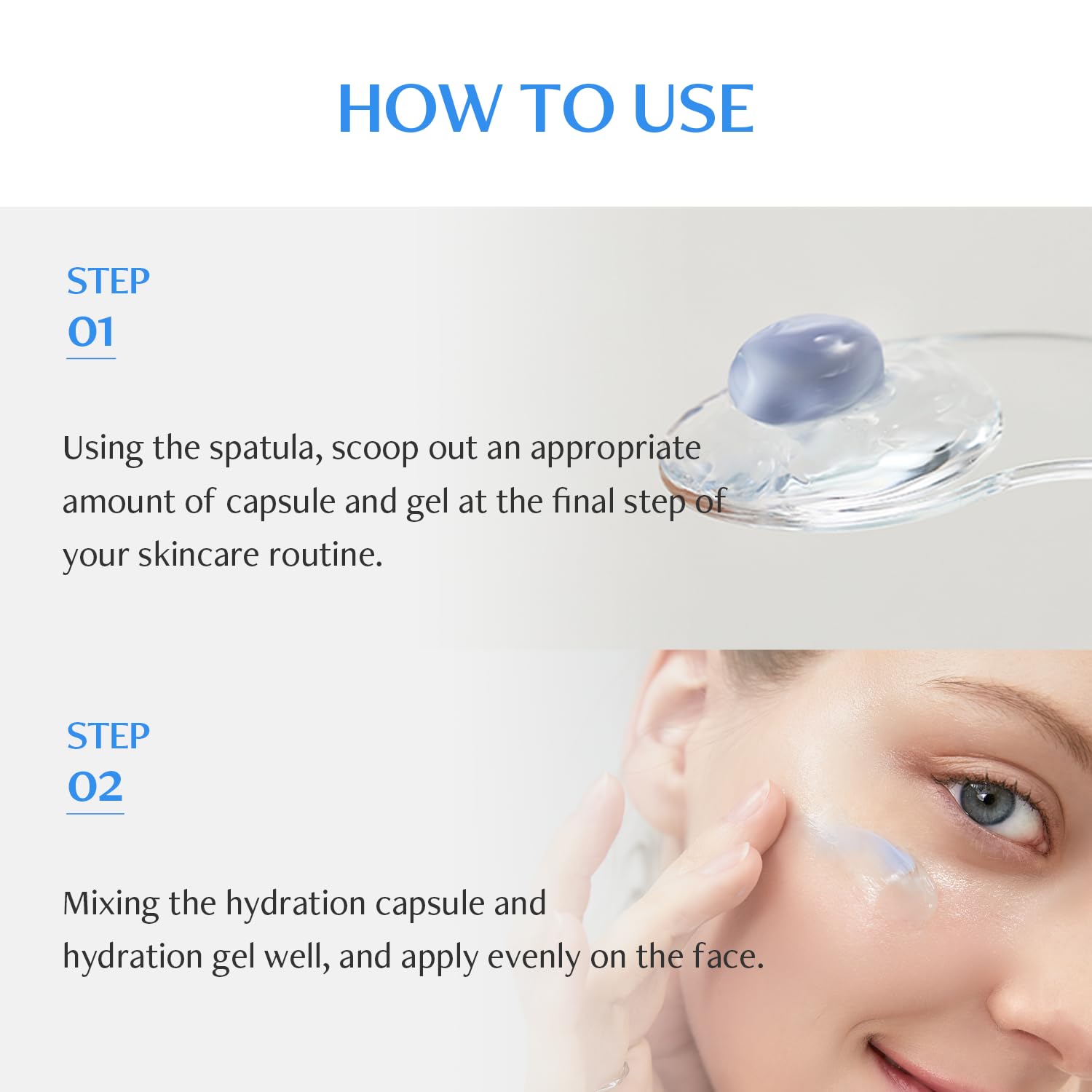 HOW TO USE

STEP
01

Using the spatula, scoop out an appropriate amount of capsule and gel at the final step of your skincare routine.

STEP
02

Mixing the hydration capsule and hydration gel well, and apply evenly on the face.